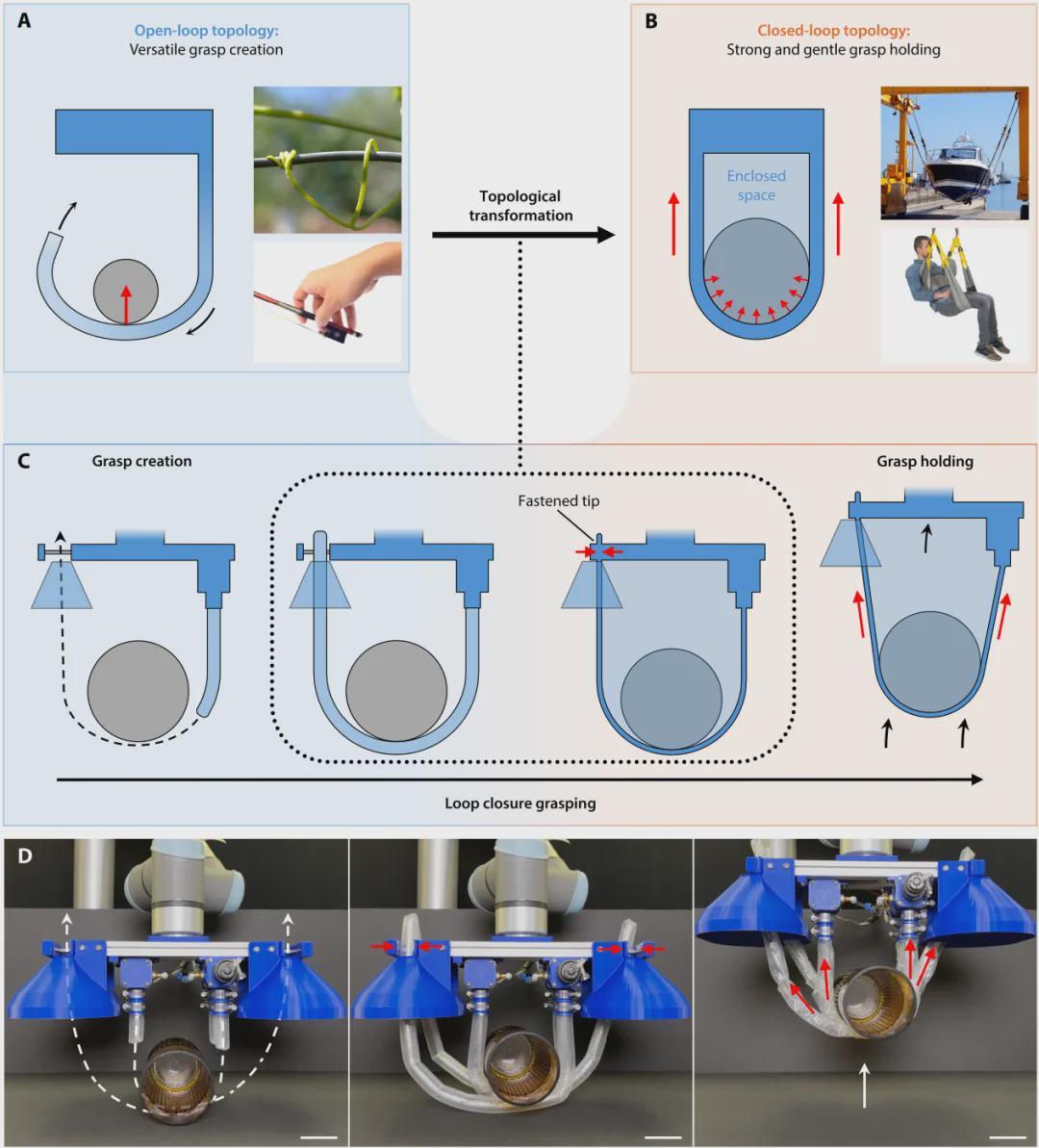 A

Open-loop topology:
Versatile grasp creation

Topological transformation

B

Closed-loop topology:
Strong and gentle grasp holding

Enclosed space

C

Grasp creation

Fastened tip

Grasp holding

Loop closure grasping

D