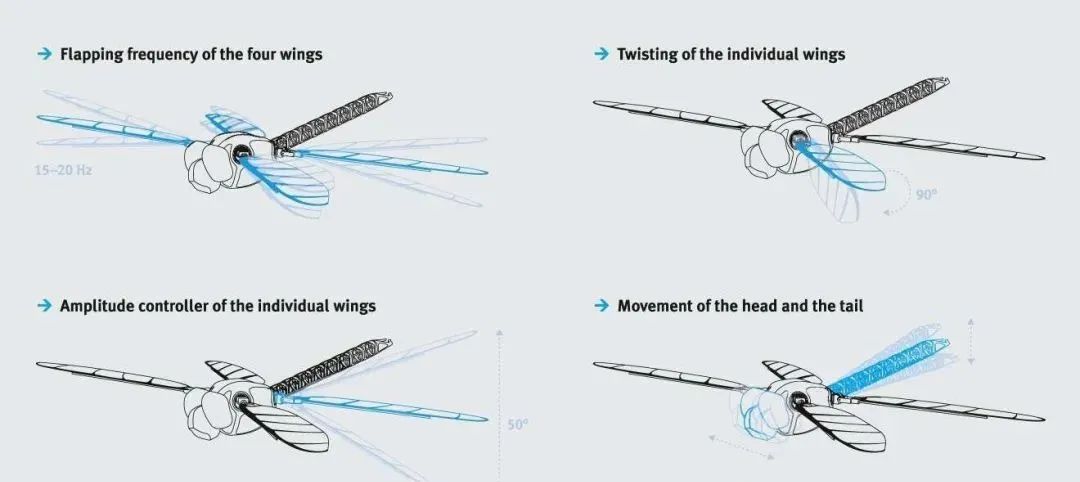 → Flapping frequency of the four wings

15–20 Hz

→ Twisting of the individual wings

90°

→ Amplitude controller of the individual wings

50°

→ Movement of the head and the tail